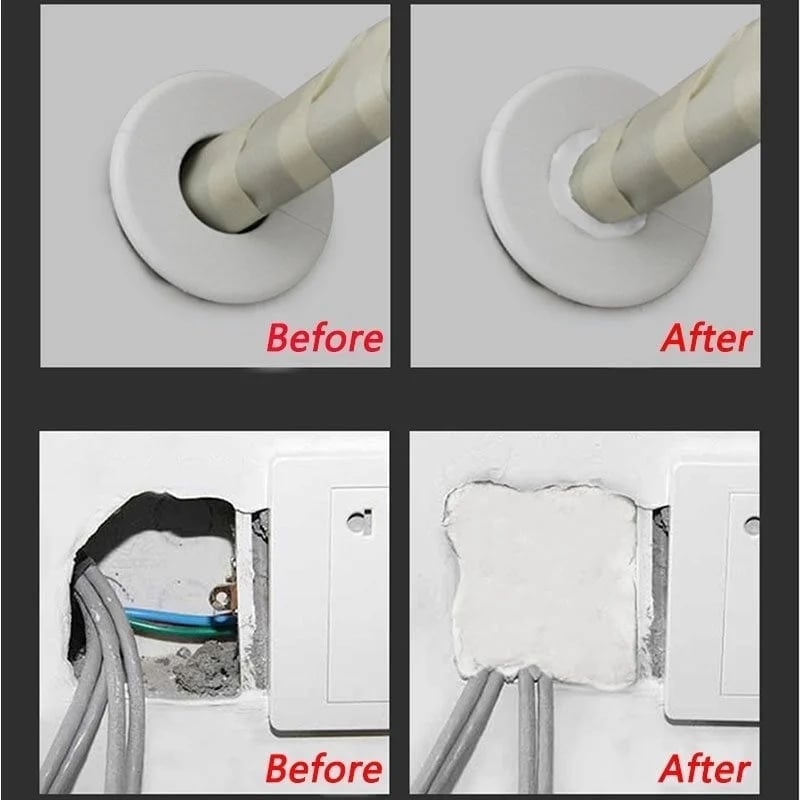 Before

After

Before

After